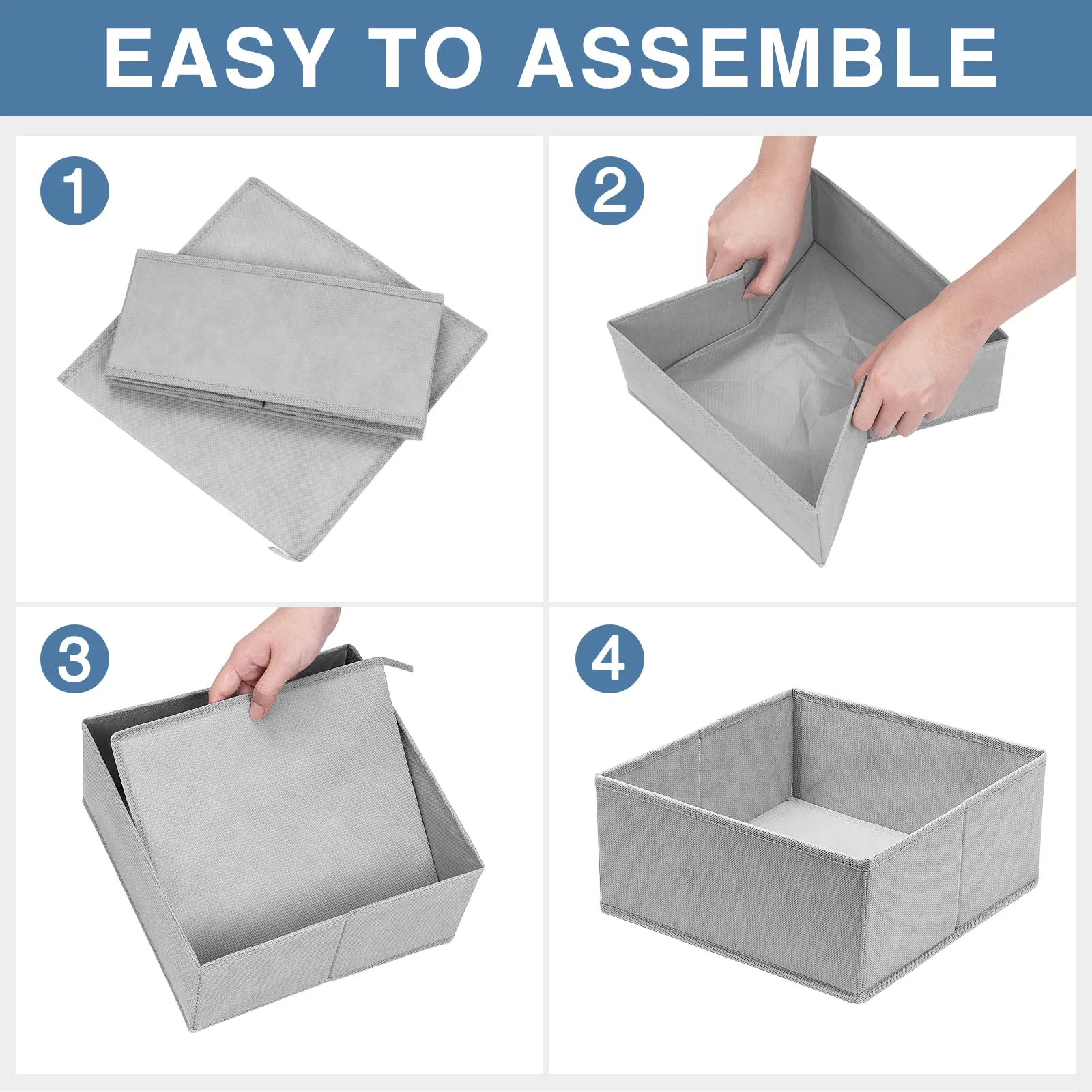 EASY TO ASSEMBLE

1

2

3

4